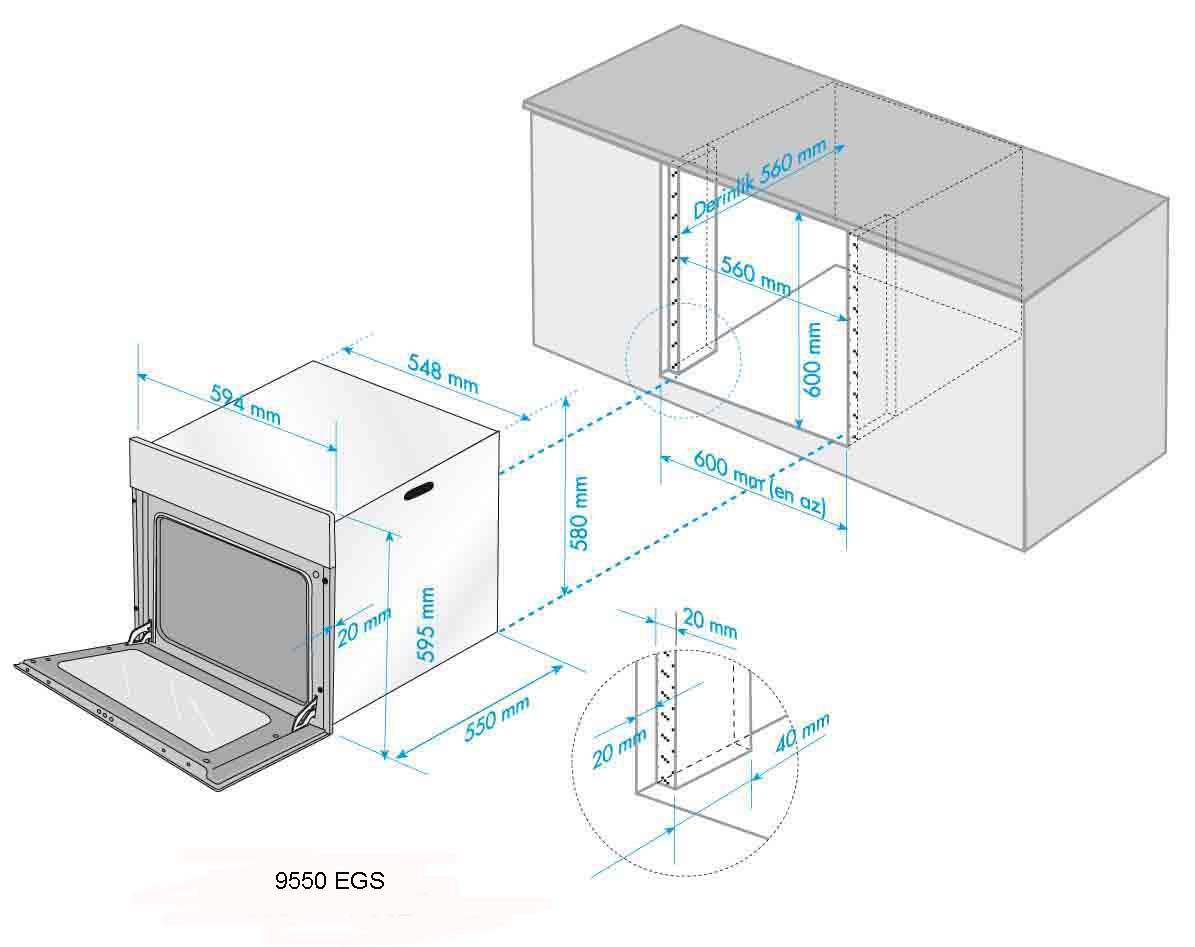 Derinlik 560 mm
560 mm
600 mm
600 mm (en az)
548 mm
594 mm
580 mm
20 mm
595 mm
550 mm
20 mm
20 mm
40 mm
9550 EGS